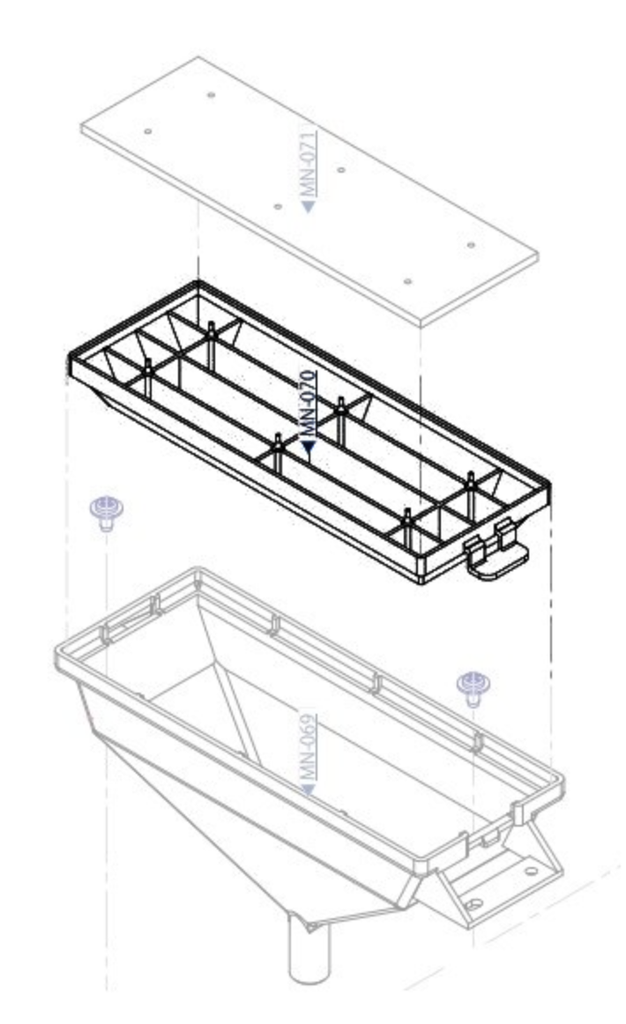 MN-071

MN-070

MN-069