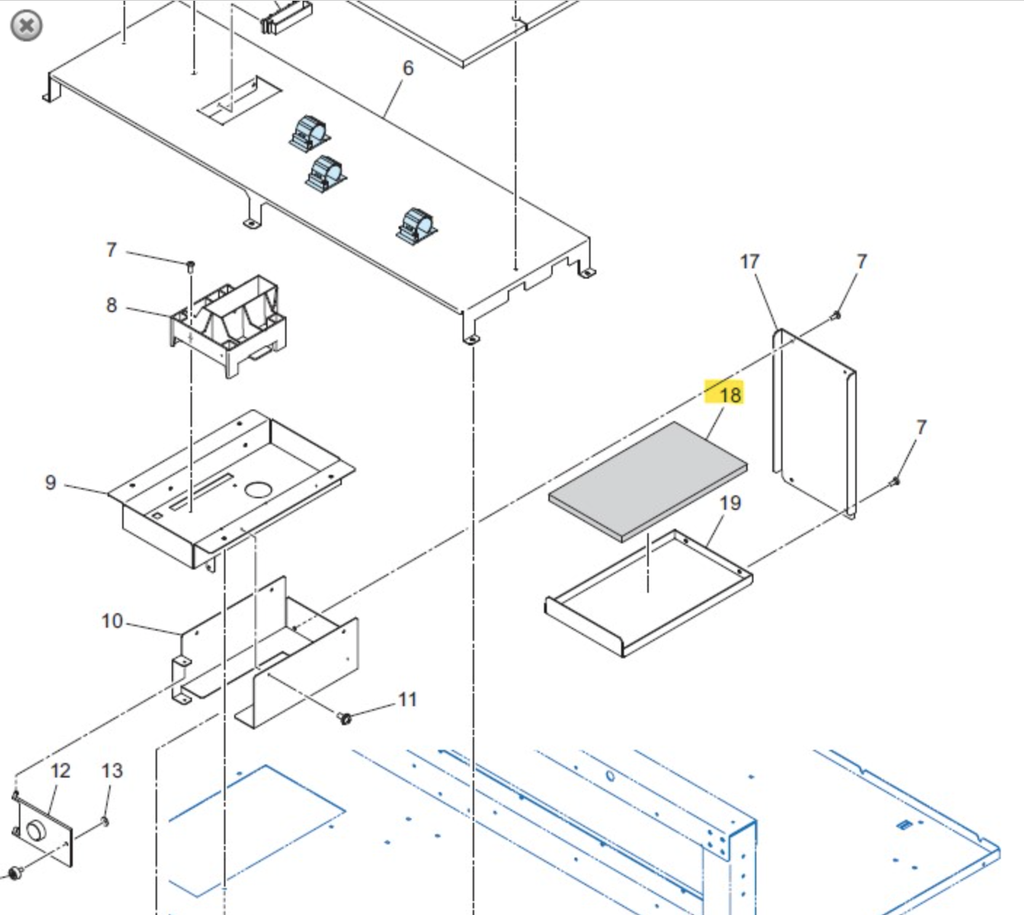 6
7
8
17
7
18
7
9
19
10
11
12
13